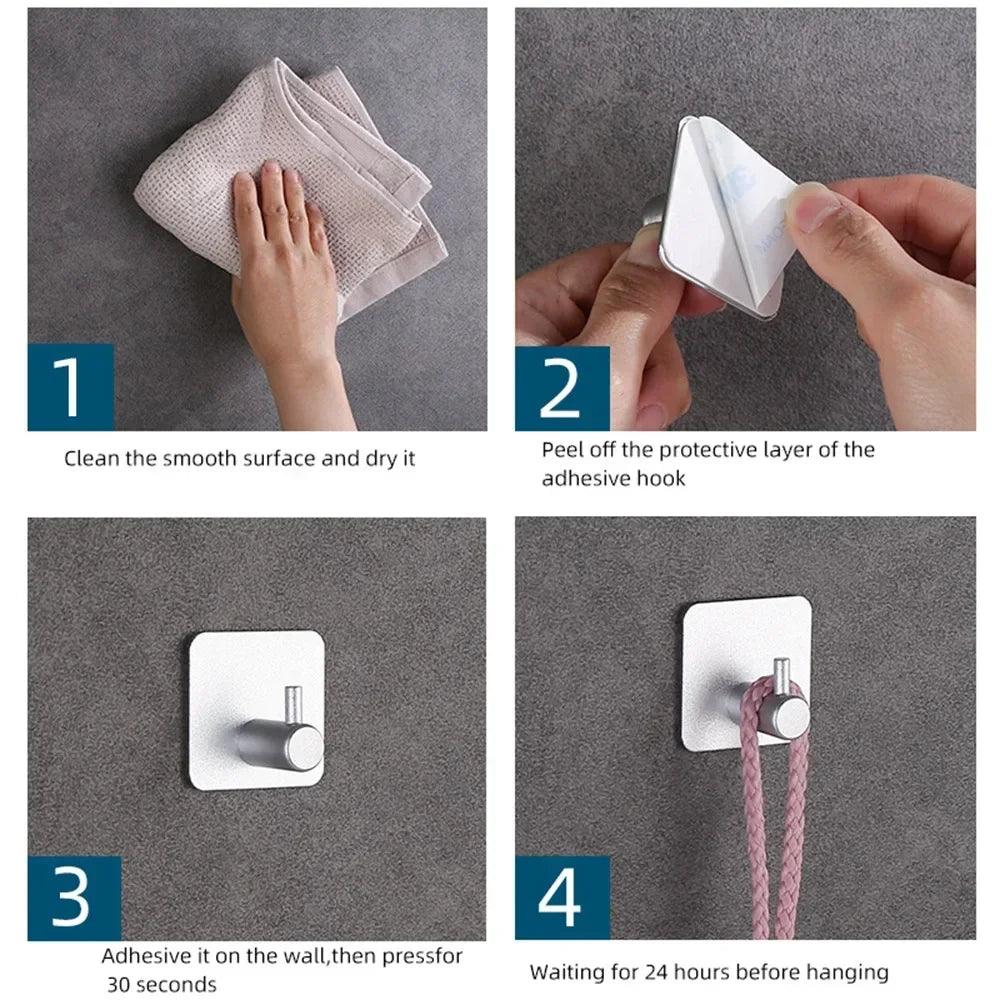 1

Clean the smooth surface and dry it

2

Peel off the protective layer of the adhesive hook

3

Adhesive it on the wall,then pressfor 30 seconds

4

Waiting for 24 hours before hanging