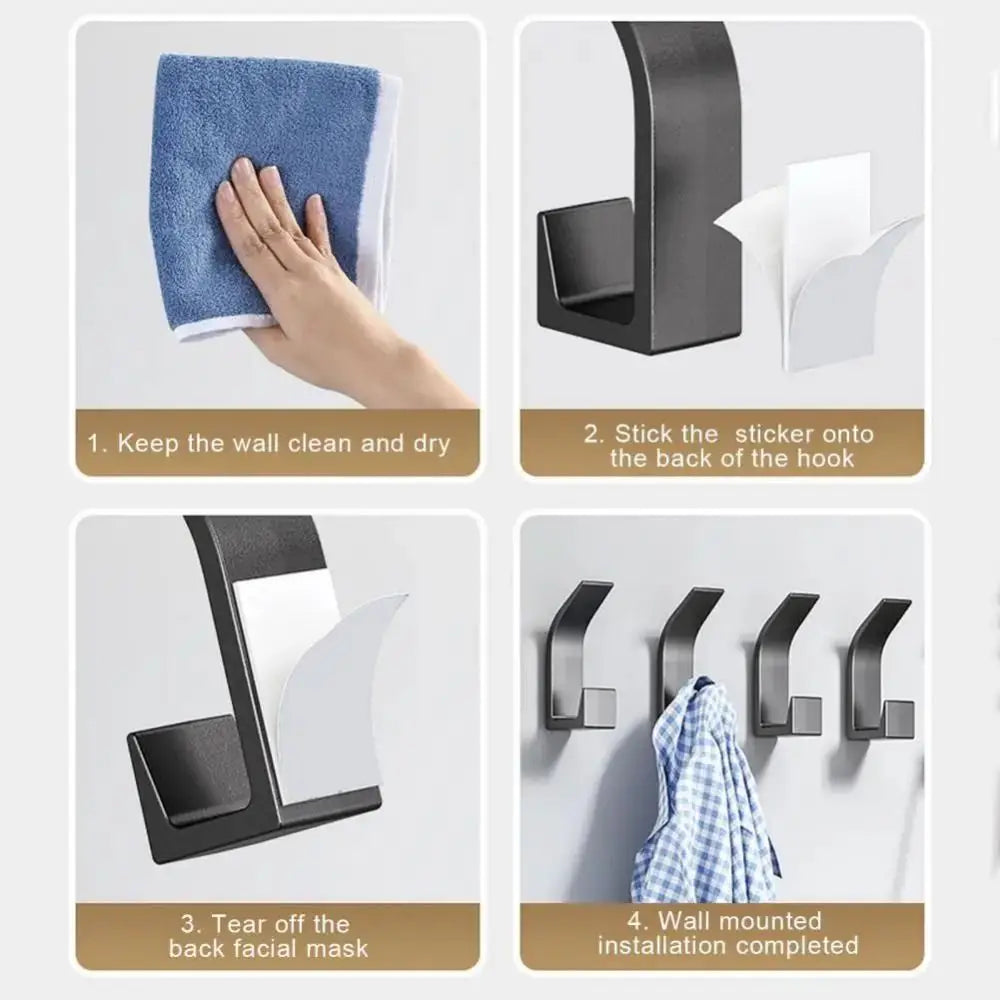 1. Keep the wall clean and dry

2. Stick the sticker onto the back of the hook

3. Tear off the back facial mask

4. Wall mounted installation completed